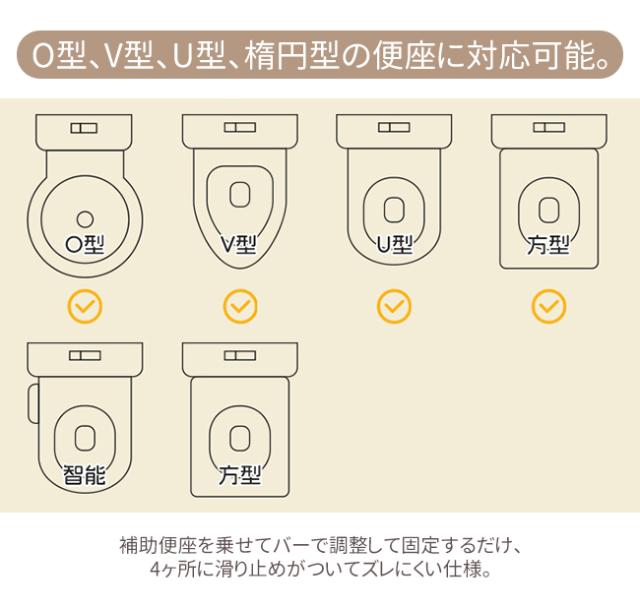 O型、V型、U型、楕円型の便座に対応可能。

O型

V型

U型

方型

智能

方型

補助便座を乗せてバーで調整して固定するだけ、
4ヶ所に滑り止めがついてズレにくい仕様。