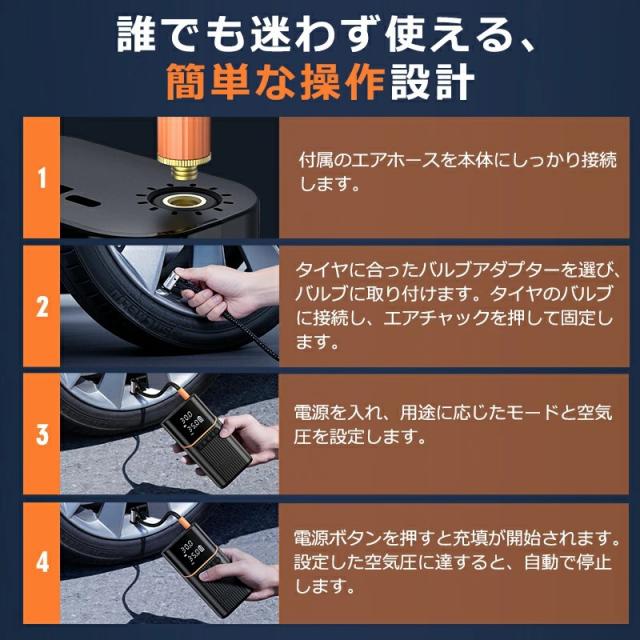 誰でも迷わず使える、
簡単な操作設計

1

付属のエアホースを本体にしっかり接続します。

2

タイヤに合ったバルブアダプターを選び、バルブに取り付けます。タイヤのバルブに接続し、エアチャックを押して固定します。

3

電源を入れ、用途に応じたモードと空気圧を設定します。

4

電源ボタンを押すと充填が開始されます。設定した空気圧に達すると、自動で停止します。