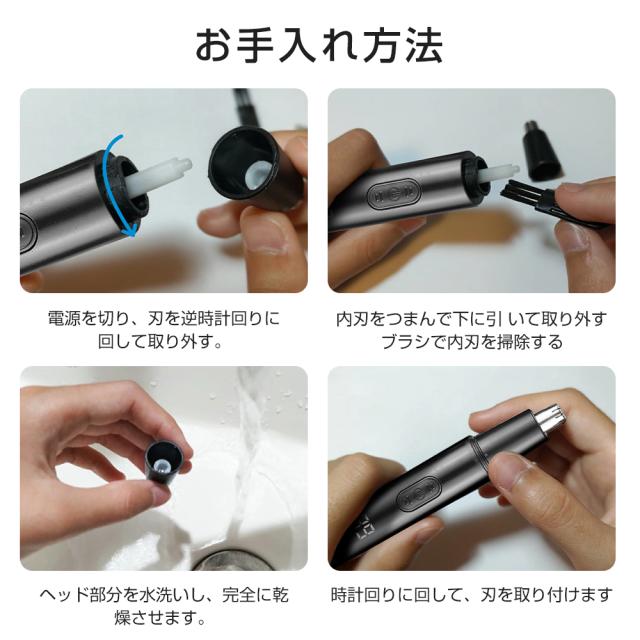 お手入れ方法

電源を切り、刃を逆時計回りに回して取り外す。

内刃をつまんで下に引 いて取り外す
ブラシで内刃を掃除する

ヘッド部分を水洗いし、完全に乾燥させます。

時計回りに回して、刃を取り付けます