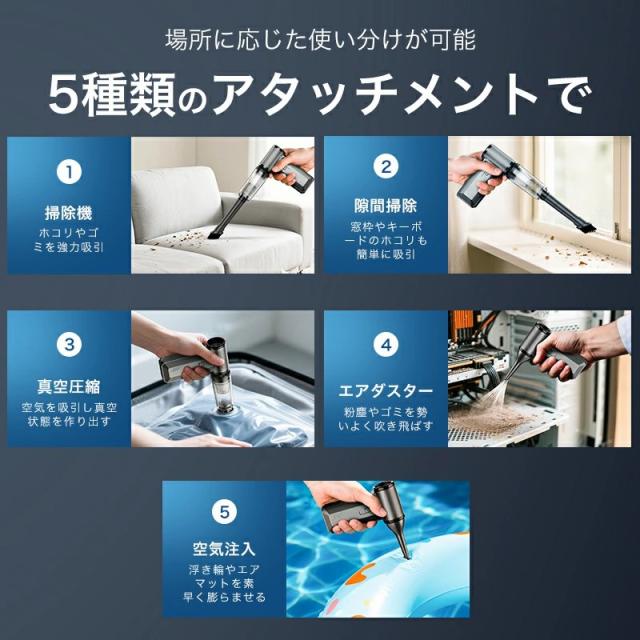 場所に応じた使い分けが可能

5種類のアタッチメントで

1

掃除機

ホコリやゴミを強力吸引

2

隙間掃除

窓枠やキーボードのホコリも簡単に吸引

3

真空圧縮

空気を吸引し真空状態を作り出す

4

エアダスター

粉塵やゴミを勢いよく吹き飛ばす

5

空気注入

浮き輪やエアマットを素早く膨らませる