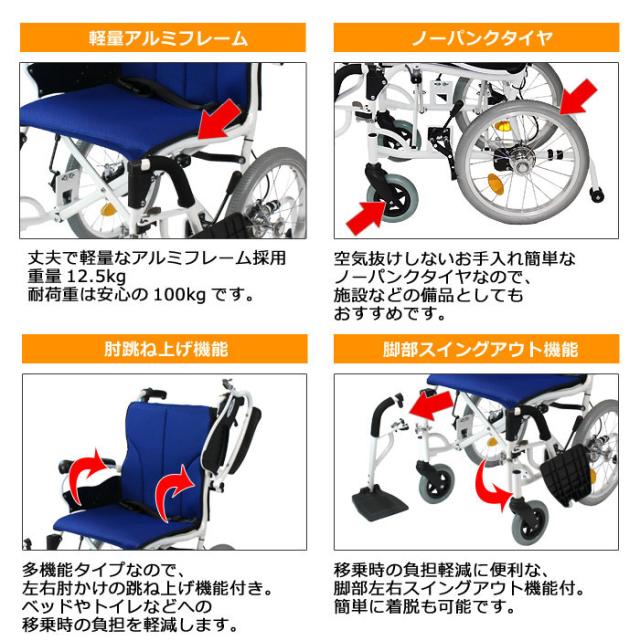 軽量アルミフレーム

丈夫で軽量なアルミフレーム採用
重量 12.5kg
耐荷重は安心の 100kg です。

ノーパンクタイヤ

空気抜けしないお手入れ簡単な
ノーパンクタイヤなので、
施設などの備品としても
おすすめです。

肘跳ね上げ機能

多機能タイプなので、
左右肘かけの跳ね上げ機能付き。
ベッドやトイレなどへの
移乗時の負担を軽減します。

脚部スイングアウト機能

移乗時の負担軽減に便利な、
脚部左右スイングアウト機能付。
簡単に着脱も可能です。