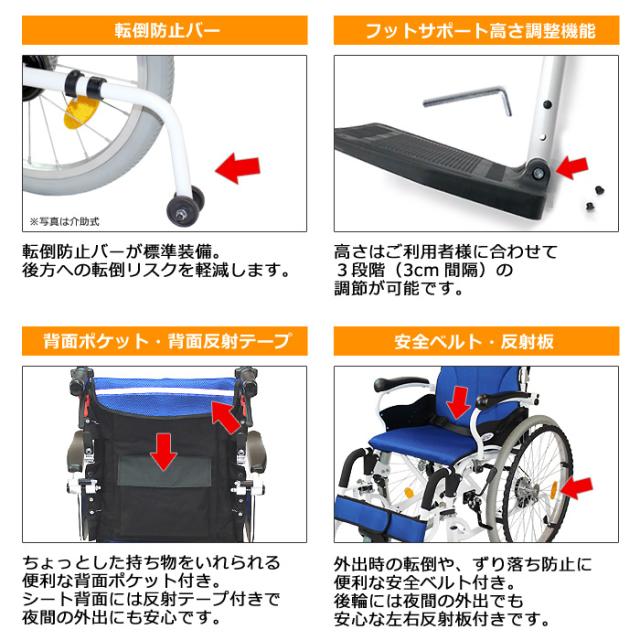 転倒防止バー

※写真は介助式

転倒防止バーが標準装備。
後方への転倒リスクを軽減します。

フットサポート高さ調整機能

高さはご利用者様に合わせて
３段階（3cm 間隔）の
調節が可能です。

背面ポケット・背面反射テープ

ちょっとした持ち物をいれられる
便利な背面ポケット付き。
シート背面には反射テープ付きで
夜間の外出にも安心です。

安全ベルト・反射板

外出時の転倒や、ずり落ち防止に
便利な安全ベルト付き。
後輪には夜間の外出でも
安心な左右反射板付きです。