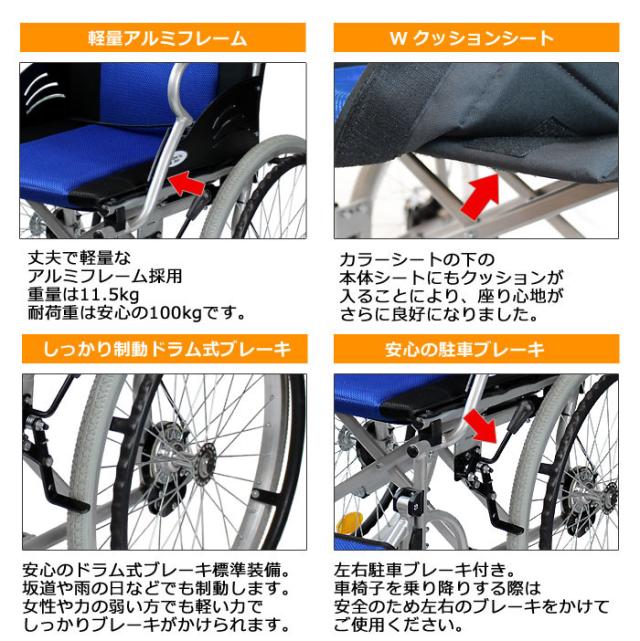 軽量アルミフレーム

丈夫で軽量な
アルミフレーム採用
重量は11.5kg
耐荷重は安心の100kgです。

W クッションシート

カラーシートの下の
本体シートにもクッションが
入ることにより、座り心地が
さらに良好になりました。

しっかり制動ドラム式ブレーキ

安心のドラム式ブレーキ標準装備。
坂道や雨の日などでも制動します。
女性や力の弱い方でも軽い力で
しっかりブレーキがかけられます。

安心の駐車ブレーキ

左右駐車ブレーキ付き。
車椅子を乗り降りする際は
安全のため左右のブレーキをかけて
ご使用ください。