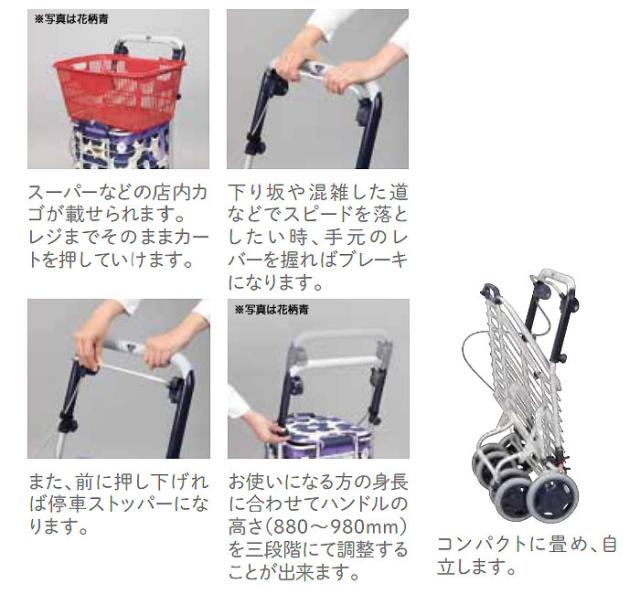 ※写真は花柄青

スーパーなどの店内カゴが載せられます。レジまでそのままカートを押していけます。

下り坂や混雑した道などでスピードを落としたい時、手元のレバーを握ればブレーキになります。

また、前に押し下げれば停車ストッパーになります。

※写真は花柄青

お使いになる方の身長に合わせてハンドルの高さ(880～980mm)を三段階にて調整することが出来ます。

コンパクトに畳め、自立します。