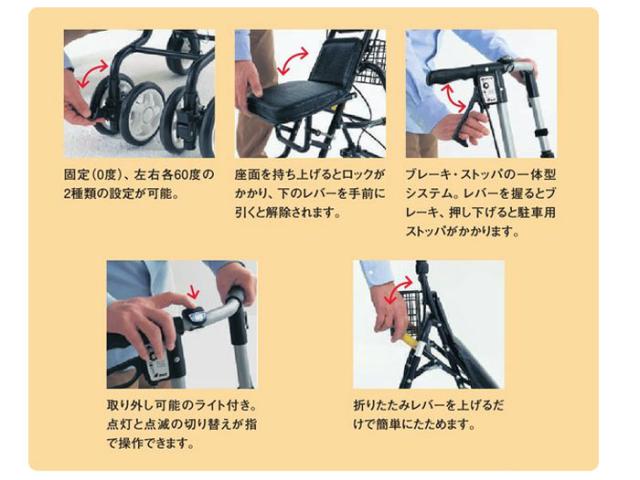 固定（0度）、左右各60度の2種類の設定が可能。

座面を持ち上げるとロックがかかり、下のレバーを手前に引くと解除されます。

ブレーキ・ストッパの一体型システム。レバーを握るとブレーキ、押し下げると駐車用ストッパがかかります。

取り外し可能のライト付き。点灯と点滅の切り替えが指で操作できます。

折りたたみレバーを上げるだけで簡単にたためます。