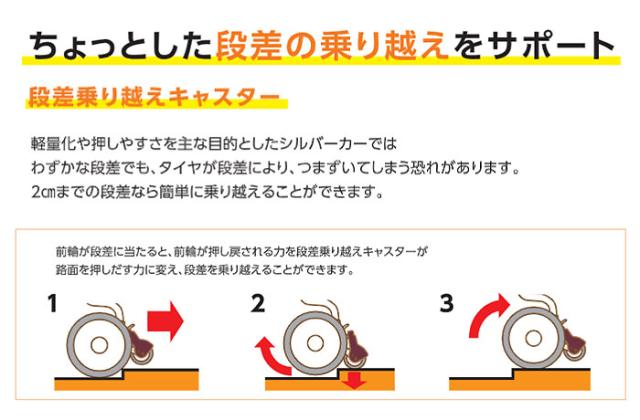 ちょっとした段差の乗り越えをサポート

段差乗り越えキャスター

軽量化や押しやすさを主な目的としたシルバーカーでは
わずかな段差でも、タイヤが段差により、つまずいてしまう恐れがあります。
2㎝までの段差なら簡単に乗り越えることができます。

前輪が段差に当たると、前輪が押し戻される力を段差乗り越えキャスターが
路面を押しだす力に変え、段差を乗り越えることができます。

1

2

3