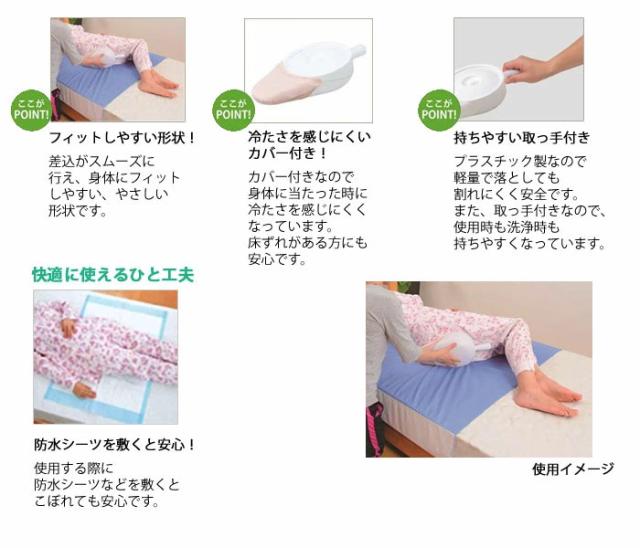 ここが
POINT!

フィットしやすい形状！

差込がスムーズに行え、身体にフィットしやすい、やさしい形状です。

ここが
POINT!

冷たさを感じにくいカバー付き！

カバー付きなので身体に当たった時に冷たさを感じにくくなっています。床ずれがある方にも安心です。

ここが
POINT!

持ちやすい取っ手付き

プラスチック製なので軽量で落としても割れにくく安全です。また、取っ手付きなので、使用時も洗浄時も持ちやすくなっています。

快適に使えるひと工夫

防水シーツを敷くと安心！

使用する際に防水シーツなどを敷くとこぼれても安心です。

使用イメージ