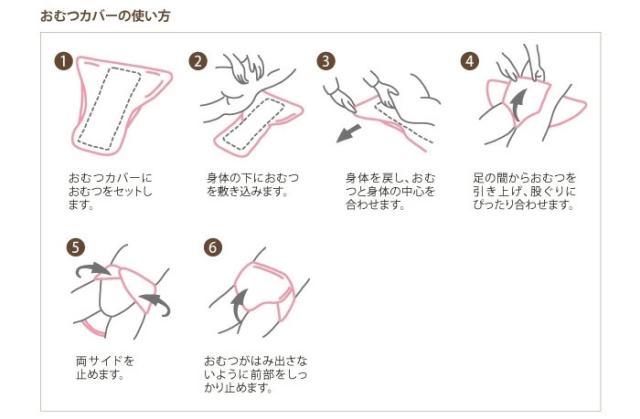 おむつカバーの使い方

1
おむつカバーにおむつをセットします。

2
身体の下におむつを敷き込みます。

3
身体を戻し、おむつと身体の中心を合わせます。

4
足の間からおむつを引き上げ、股ぐりにぴったり合わせます。

5
両サイドを止めます。

6
おむつがはみ出さないように前部をしっかり止めます。