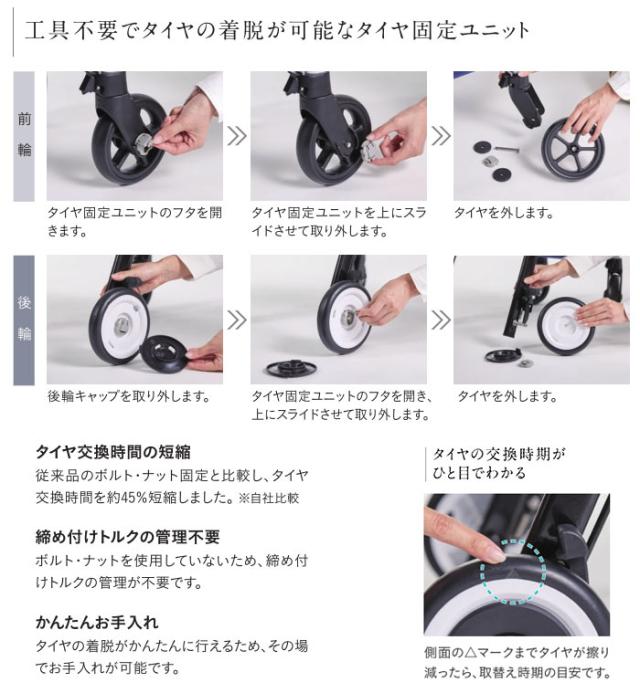 工具不要でタイヤの着脱が可能なタイヤ固定ユニット

前輪

タイヤ固定ユニットのフタを開きます。

タイヤ固定ユニットを上にスライドさせて取り外します。

タイヤを外します。

後輪

後輪キャップを取り外します。

タイヤ固定ユニットのフタを開き、上にスライドさせて取り外します。

タイヤを外します。

タイヤ交換時間の短縮
従来品のボルト・ナット固定と比較し、タイヤ交換時間を約45%短縮しました。※自社比較

締め付けトルクの管理不要
ボルト・ナットを使用していないため、締め付けトルクの管理が不要です。

かんたんお手入れ
タイヤの着脱がかんたんに行えるため、その場でお手入れが可能です。

タイヤの交換時期がひと目でわかる

側面の△マークまでタイヤが擦り減ったら、取替え時期の目安です。