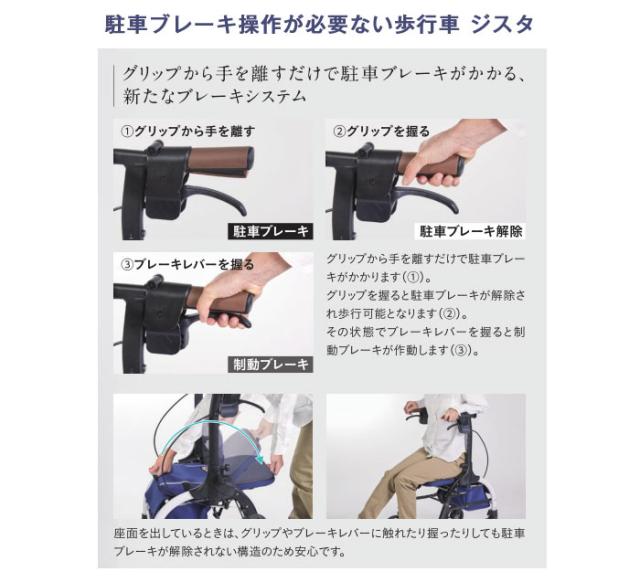 駐車ブレーキ操作が必要ない歩行車 ジスタ

グリップから手を離すだけで駐車ブレーキがかかる、新たなブレーキシステム

①グリップから手を離す

駐車ブレーキ

②グリップを握る

駐車ブレーキ解除

③ブレーキレバーを握る

制動ブレーキ

グリップから手を離すだけで駐車ブレーキがかかります(①)。
グリップを握ると駐車ブレーキが解除され歩行可能となります(②)。
その状態でブレーキレバーを握ると制動ブレーキが作動します(③)。

座面を出しているときは、グリップやブレーキレバーに触れたり握ったりしても駐車ブレーキが解除されない構造のため安心です。