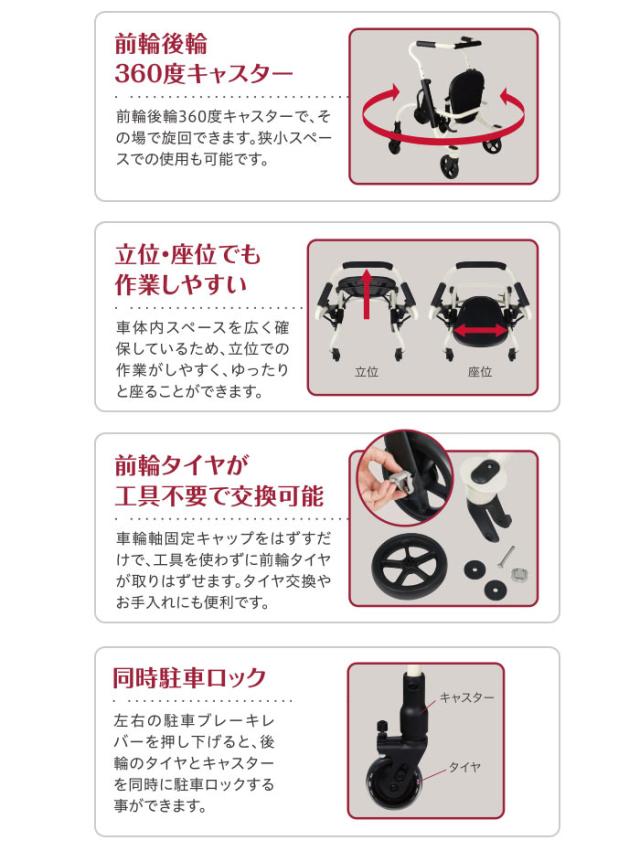 前輪後輪
360度キャスター

前輪後輪360度キャスターで、その場で旋回できます。狭小スペースでの使用も可能です。

立位・座位でも
作業しやすい

車体内スペースを広く確保しているため、立位での作業がしやすく、ゆったりと座ることができます。

立位

座位

前輪タイヤが
工具不要で交換可能

車輪軸固定キャップをはずすだけで、工具を使わずに前輪タイヤが取りはずせます。タイヤ交換やお手入れにも便利です。

同時駐車ロック

左右の駐車ブレーキレバーを押し下げると、後輪のタイヤとキャスターを同時に駐車ロックする事ができます。

キャスター

タイヤ