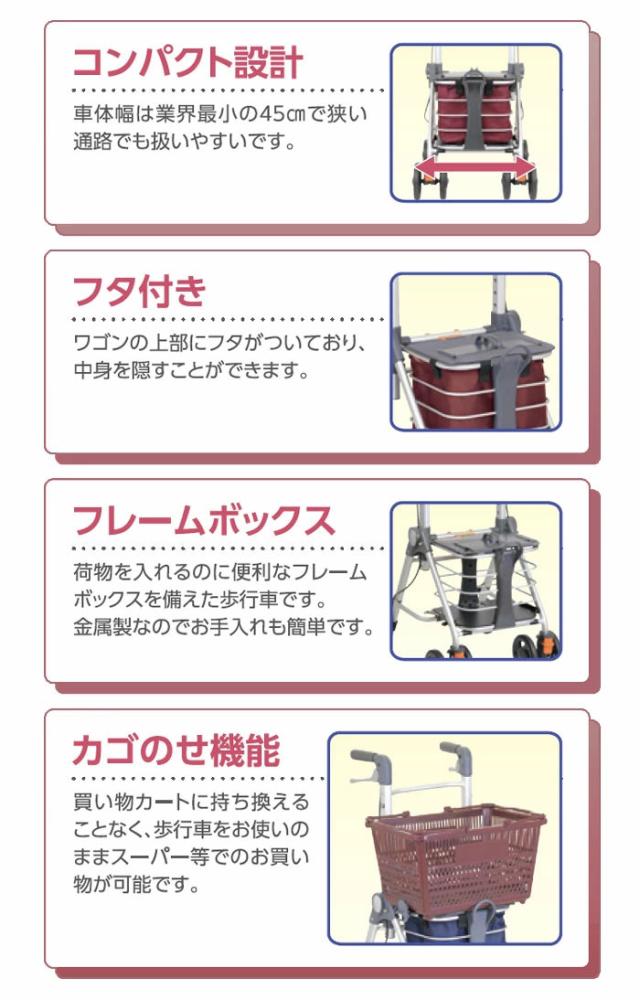 コンパクト設計

車体幅は業界最小の45㎝で狭い通路でも扱いやすいです。

フタ付き

ワゴンの上部にフタがついており、中身を隠すことができます。

フレームボックス

荷物を入れるのに便利なフレームボックスを備えた歩行車です。金属製なのでお手入れも簡単です。

カゴのせ機能

買い物カートに持ち換えることなく、歩行車をお使いのままスーパー等でのお買い物が可能です。