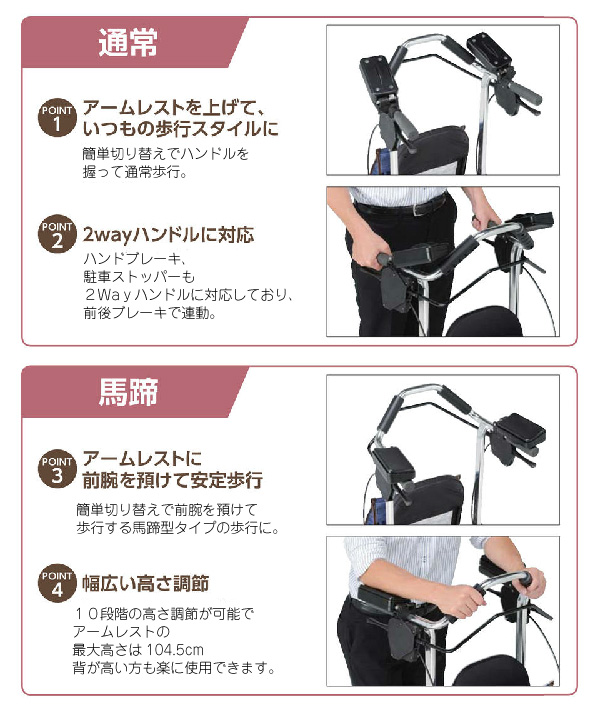 通常

POINT 1 アームレストを上げて、いつもの歩行スタイルに

簡単切り替えでハンドルを握って通常歩行。

POINT 2 2wayハンドルに対応

ハンドブレーキ、駐車ストッパーも２Ｗａｙハンドルに対応しており、前後ブレーキで連動。

馬蹄

POINT 3 アームレストに前腕を預けて安定歩行

簡単切り替えで前腕を預けて歩行する馬蹄型タイプの歩行に。

POINT 4 幅広い高さ調節

１０段階の高さ調節が可能でアームレストの最大高さは 104.5cm 背が高い方も楽に使用できます。