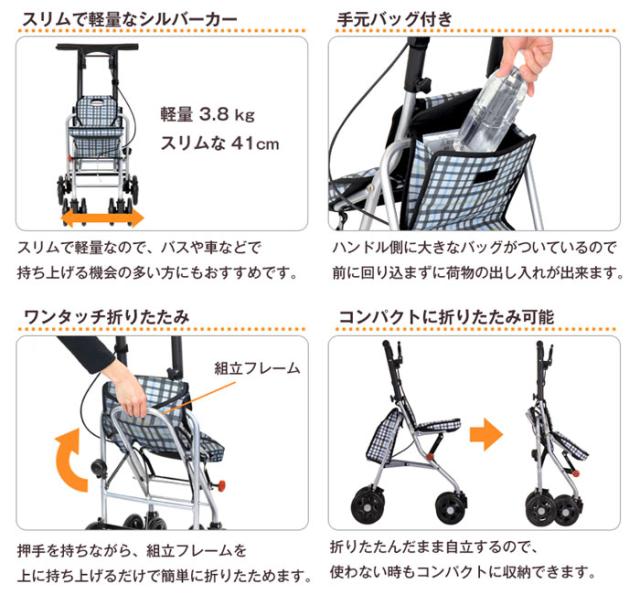 スリムで軽量なシルバーカー

軽量 3.8 kg
スリムな 41cm

スリムで軽量なので、バスや車などで持ち上げる機会の多い方にもおすすめです。

手元バッグ付き

ハンドル側に大きなバッグがついているので前に回り込まずに荷物の出し入れが出来ます。

ワンタッチ折りたたみ

組立フレーム

押手を持ちながら、組立フレームを上に持ち上げるだけで簡単に折りたためます。

コンパクトに折りたたみ可能

折りたたんだまま自立するので、使わない時もコンパクトに収納できます。