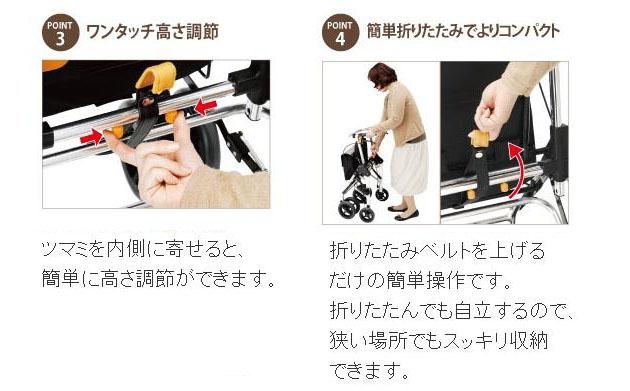 POINT 3 ワンタッチ高さ調節

ツマミを内側に寄せると、簡単に高さ調節ができます。

POINT 4 簡単折りたたみでよりコンパクト

折りたたみベルトを上げるだけの簡単操作です。折りたたんでも自立するので、狭い場所でもスッキリ収納できます。