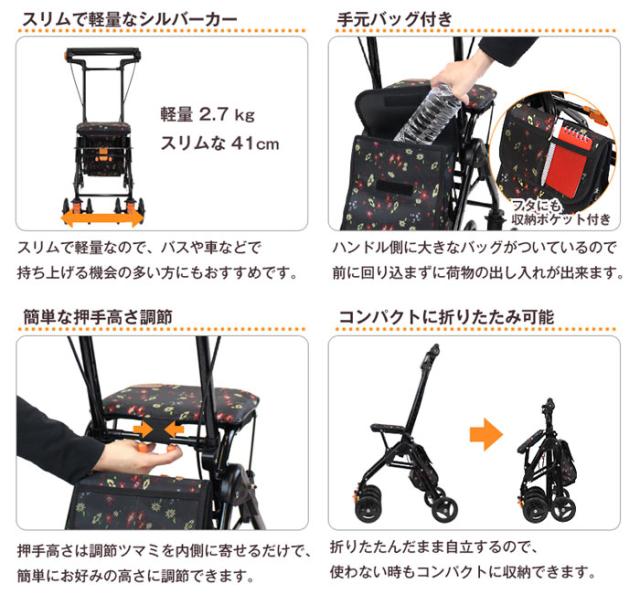 スリムで軽量なシルバーカー

軽量 2.7 kg
スリムな 41cm

スリムで軽量なので、バスや車などで持ち上げる機会の多い方にもおすすめです。

手元バッグ付き

フタにも収納ポケット付き

ハンドル側に大きなバッグがついているので前に回り込まずに荷物の出し入れが出来ます。

簡単な押手高さ調節

押手高さは調節ツマミを内側に寄せるだけで、簡単にお好みの高さに調節できます。

コンパクトに折りたたみ可能

折りたたんだまま自立するので、使わない時もコンパクトに収納できます。