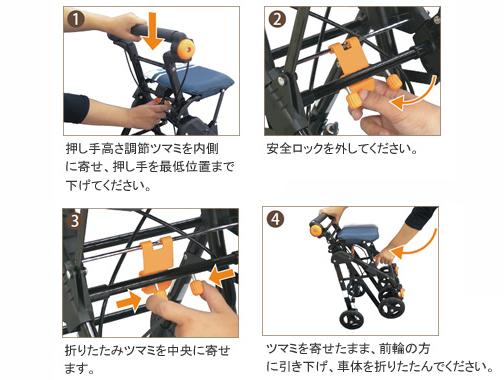 1

押し手高さ調節ツマミを内側に寄せ、押し手を最低位置まで下げてください。

2

安全ロックを外してください。

3

折りたたみツマミを中央に寄せます。

4

ツマミを寄せたまま、前輪の方に引き下げ、車体を折りたたんでください。