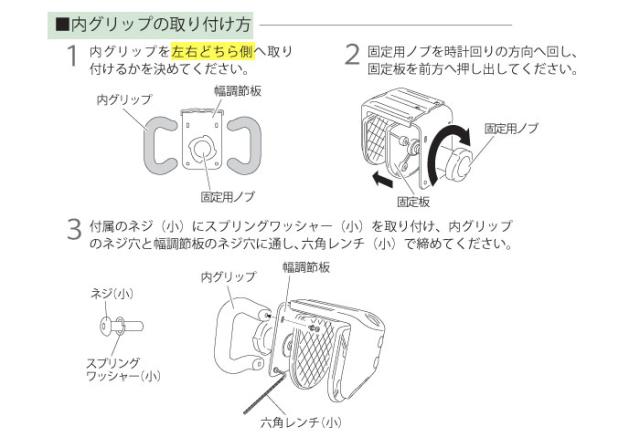 ■内グリップの取り付け方

1 内グリップを左右どちら側へ取り付けるかを決めてください。

内グリップ
幅調節板
固定用ノブ

2 固定用ノブを時計回りの方向へ回し、固定板を前方へ押し出してください。

固定用ノブ
固定板

3 付属のネジ（小）にスプリングワッシャー（小）を取り付け、内グリップのネジ穴と幅調節板のネジ穴に通し、六角レンチ（小）で締めてください。

ネジ(小)
スプリングワッシャー(小)
内グリップ
幅調節板
六角レンチ(小)