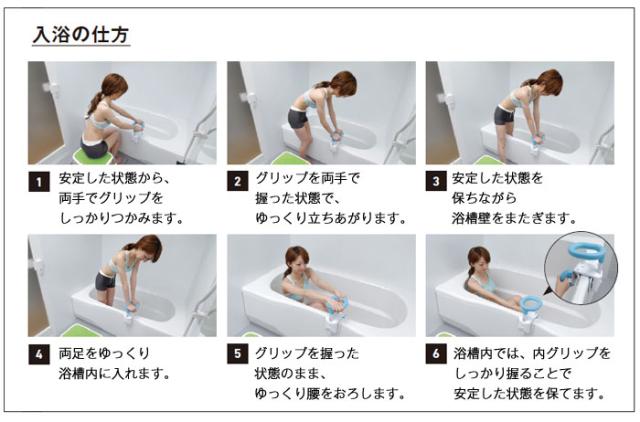 入浴の仕方

1 安定した状態から、両手でグリップをしっかりつかみます。

2 グリップを両手で握った状態で、ゆっくり立ちあがります。

3 安定した状態を保ちながら浴槽壁をまたぎます。

4 両足をゆっくり浴槽内に入れます。

5 グリップを握った状態のまま、ゆっくり腰をおろします。

6 浴槽内では、内グリップをしっかり握ることで安定した状態を保てます。