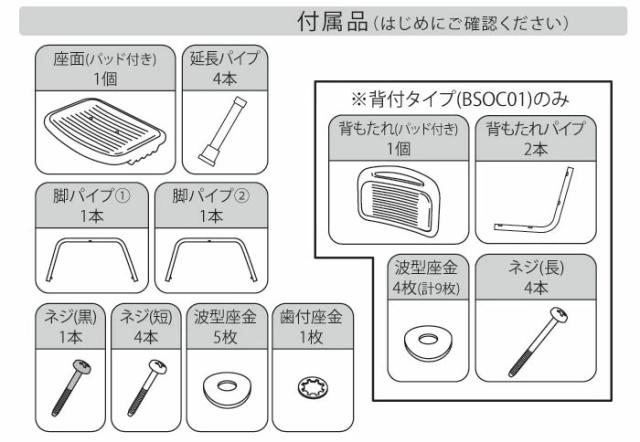 付属品（はじめにご確認ください）

座面(パッド付き)
1個

延長パイプ
4本

脚パイプ①
1本

脚パイプ②
1本

ネジ(黒)
1本

ネジ(短)
4本

波型座金
5枚

歯付座金
1枚

※背付タイプ(BSOC01)のみ

背もたれ(パッド付き)
1個

背もたれパイプ
2本

波型座金
4枚(計9枚)

ネジ(長)
4本