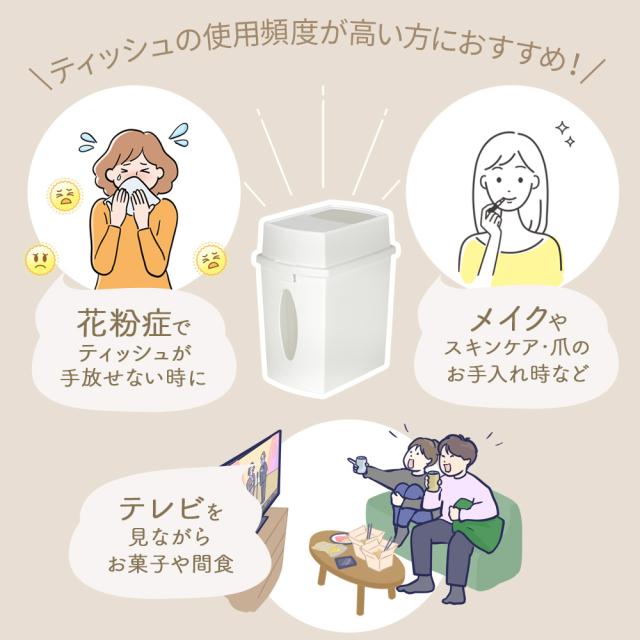 \ティッシュの使用頻度が高い方におすすめ!/

花粉症で
ティッシュが
手放せない時に

メイクや
スキンケア･爪の
お手入れ時など

テレビを
見ながら
お菓子や間食