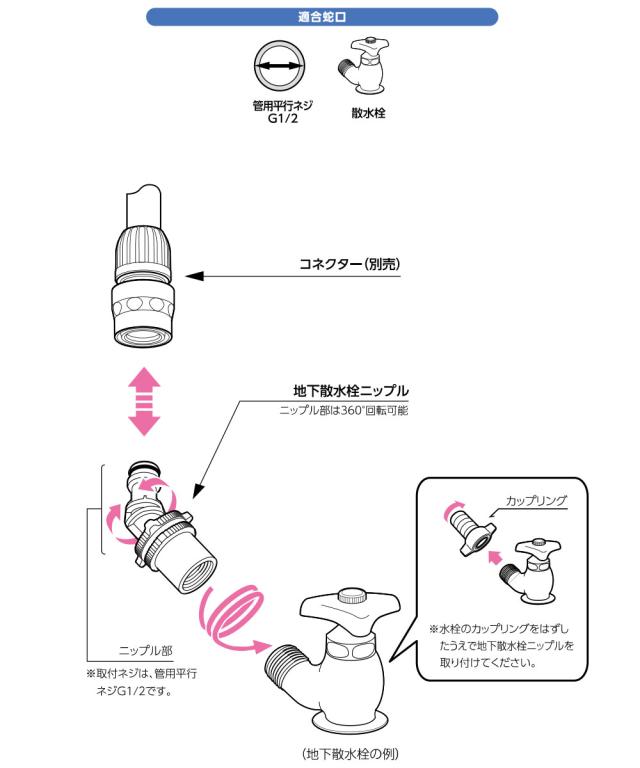 適合蛇口

管用平行ネジ G1/2

散水栓

コネクター(別売)

地下散水栓ニップル
ニップル部は360°回転可能

カップリング

※水栓のカップリングをはずしたうえで地下散水栓ニップルを取り付けてください。

ニップル部
※取付ネジは、管用平行ネジG1/2です。

(地下散水栓の例)