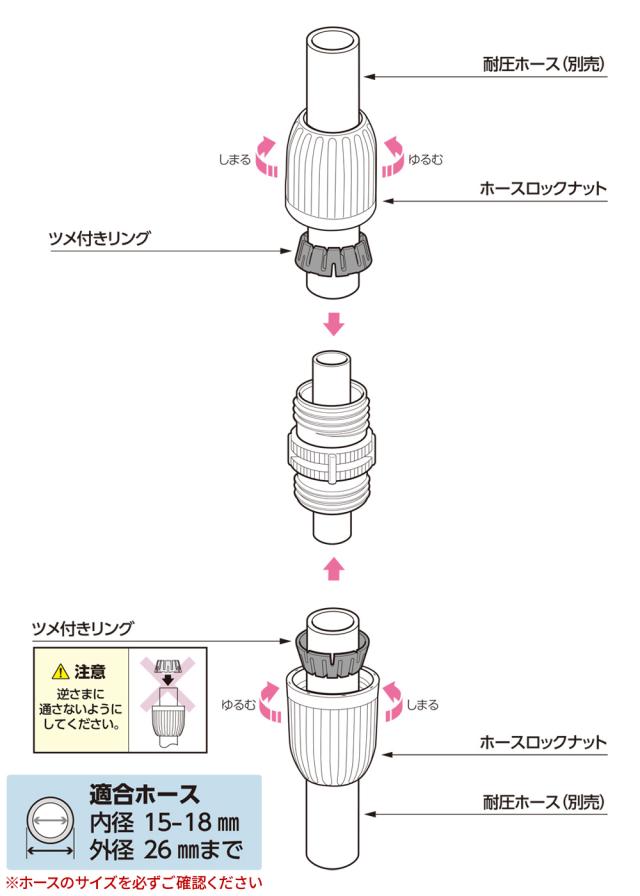 耐圧ホース（別売）

しまる

ゆるむ

ホースロックナット

ツメ付きリング

ツメ付きリング

注意
逆さまに通さないようにしてください。

ゆるむ

しまる

ホースロックナット

耐圧ホース（別売）

適合ホース
内径 15-18 ㎜
外径 26 ㎜まで

※ホースのサイズを必ずご確認ください