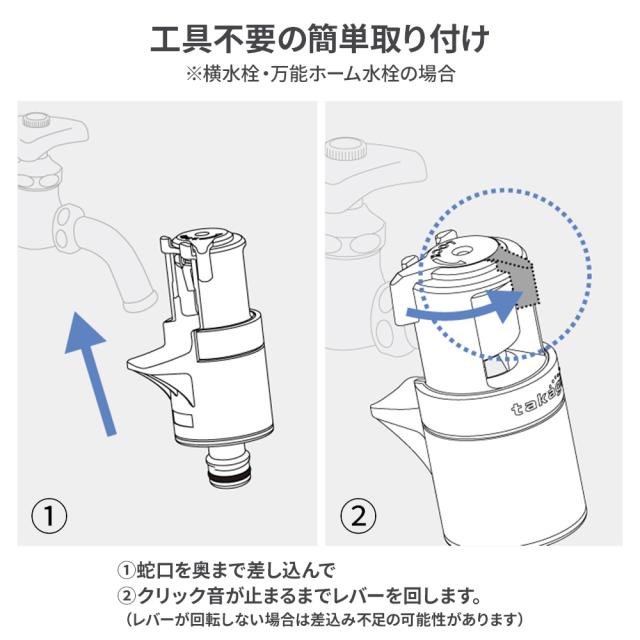 工具不要の簡単取り付け
※横水栓・万能ホーム水栓の場合

①

takag

②

①蛇口を奥まで差し込んで
②クリック音が止まるまでレバーを回します。
（レバーが回転しない場合は差込み不足の可能性があります）