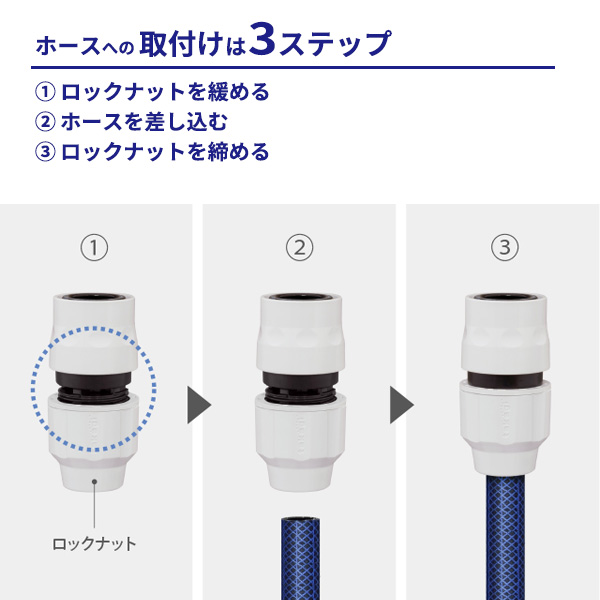 ホースへの取付けは3ステップ

① ロックナットを緩める
② ホースを差し込む
③ ロックナットを締める

①

ロックナット

②

③