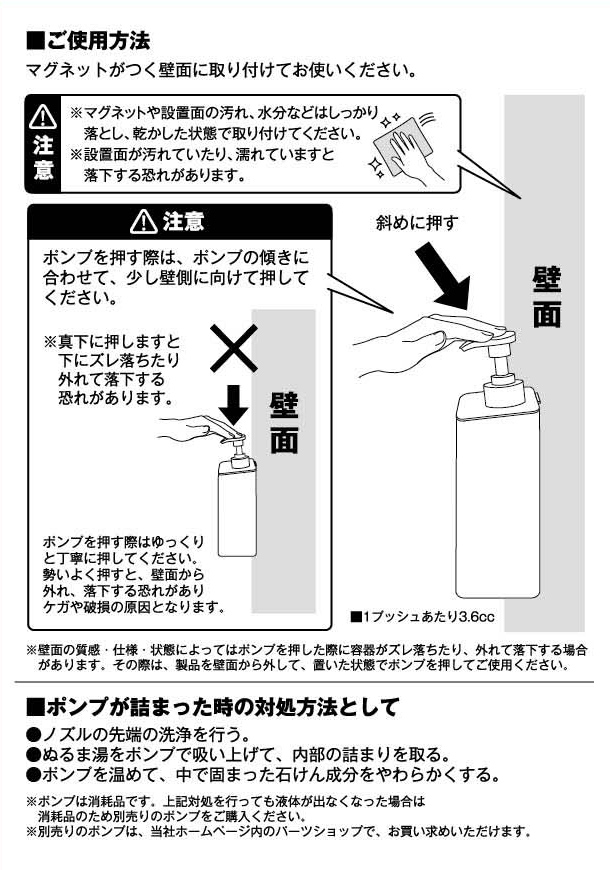 ■ご使用方法
マグネットがつく壁面に取り付けてお使いください。

注意
※マグネットや設置面の汚れ、水分などはしっかり落とし、乾かした状態で取り付けてください。
※設置面が汚れていたり、濡れていますと落下する恐れがあります。

注意
ポンプを押す際は、ポンプの傾きに合わせて、少し壁側に向けて押してください。

※真下に押しますと下にズレ落ちたり外れて落下する恐れがあります。

壁面

ポンプを押す際はゆっくりと丁寧に押してください。勢いよく押すと、壁面から外れ、落下する恐れがありケガや破損の原因となります。

斜めに押す

壁面

■1プッシュあたり3.6cc

※壁面の質感・仕様・状態によってはポンプを押した際に容器がズレ落ちたり、外れて落下する場合があります。その際は、製品を壁面から外して、置いた状態でポンプを押してご使用ください。

■ポンプが詰まった時の対処方法として
●ノズルの先端の洗浄を行う。
●ぬるま湯をポンプで吸い上げて、内部の詰まりを取る。
●ポンプを温めて、中で固まった石けん成分をやわらかくする。

※ポンプは消耗品です。上記対処を行っても液体が出なくなった場合は消耗品のため別売りのポンプをご購入ください。
※別売りのポンプは、当社ホームページ内のパーツショップで、お買い求めいただけます。