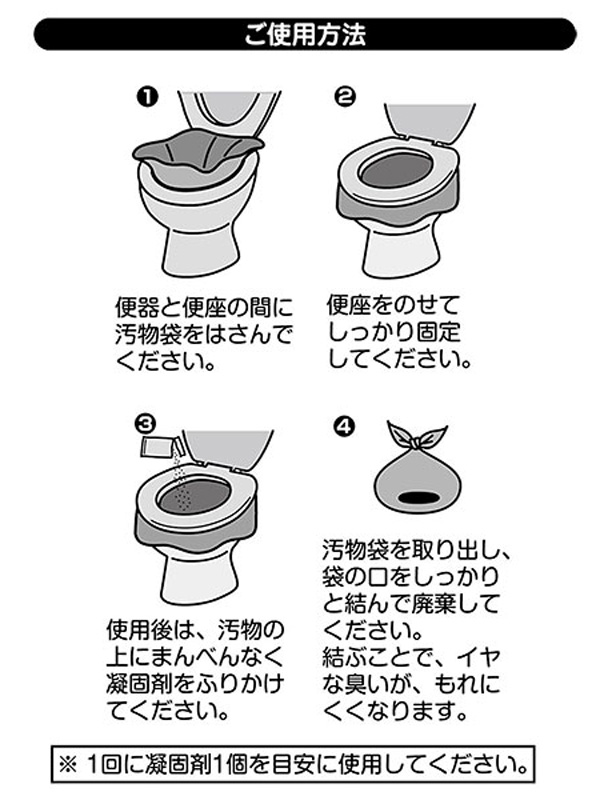 ご使用方法

❶

便器と便座の間に汚物袋をはさんでください。

❷

便座をのせてしっかり固定してください。

❸

使用後は、汚物の上にまんべんなく凝固剤をふりかけてください。

❹

汚物袋を取り出し、袋の口をしっかりと結んで廃棄してください。
結ぶことで、イヤな臭いが、もれにくくなります。

※ 1回に凝固剤1個を目安に使用してください。