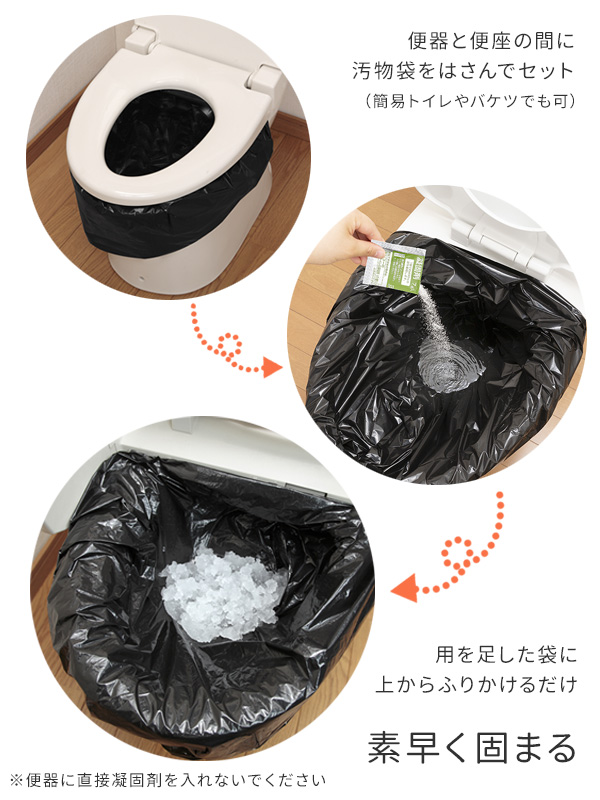 便器と便座の間に
汚物袋をはさんでセット
（簡易トイレやバケツでも可）

用を足した袋に
上からふりかけるだけ

素早く固まる

※便器に直接凝固剤を入れないでください