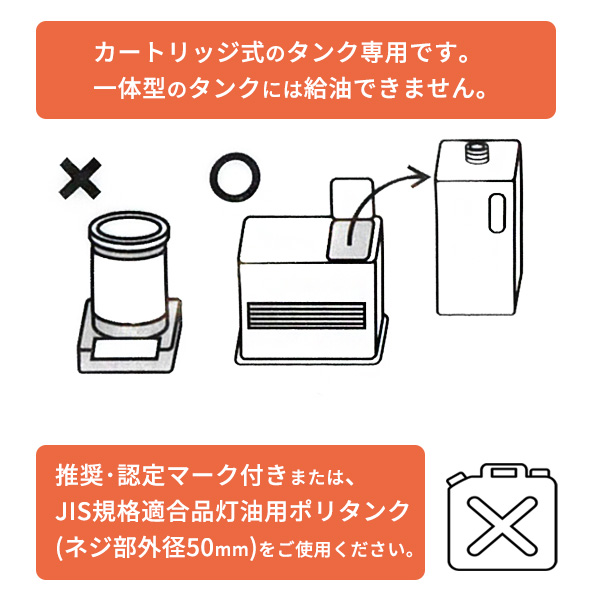 カートリッジ式のタンク専用です。
一体型のタンクには給油できません。

×

○

推奨・認定マーク付きまたは、
JIS規格適合品灯油用ポリタンク
(ネジ部外径50mm)をご使用ください。