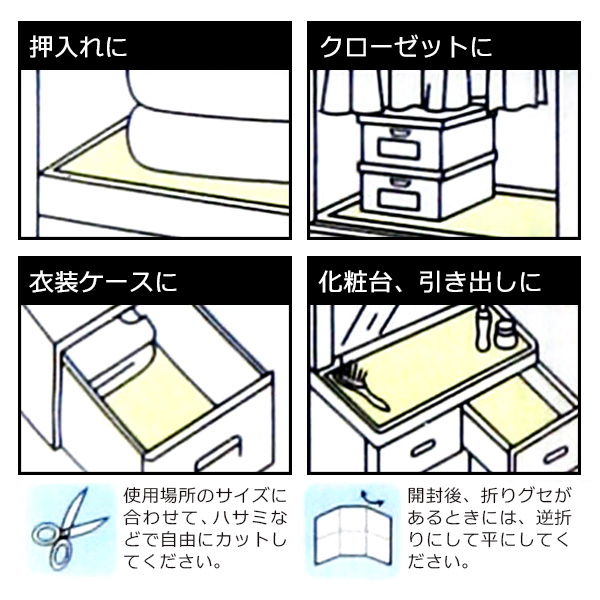 押入れに

クローゼットに

衣装ケースに

化粧台、引き出しに

使用場所のサイズに合わせて、ハサミなどで自由にカットしてください。

開封後、折りグセがあるときには、逆折りにして平にしてください。