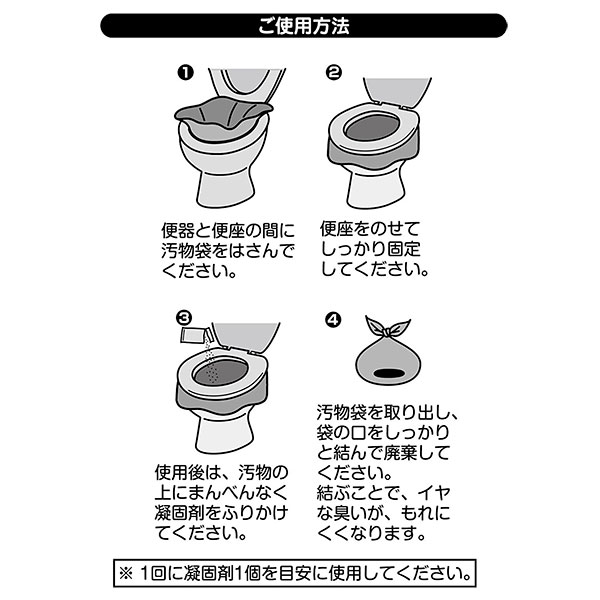 ご使用方法

❶

便器と便座の間に汚物袋をはさんでください。

❷

便座をのせてしっかり固定してください。

❸

使用後は、汚物の上にまんべんなく凝固剤をふりかけてください。

❹

汚物袋を取り出し、袋の口をしっかりと結んで廃棄してください。
結ぶことで、イヤな臭いが、もれにくくなります。

※ 1回に凝固剤1個を目安に使用してください。