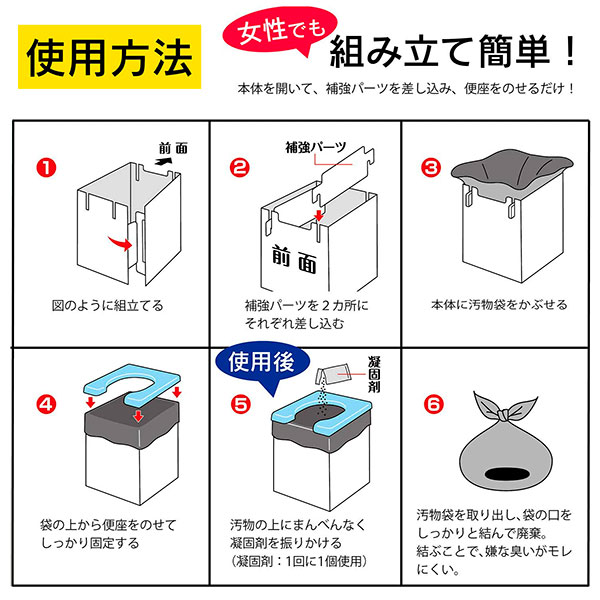 使用方法

女性でも

組み立て簡単！

本体を開いて、補強パーツを差し込み、便座をのせるだけ！

❶

前面

図のように組立てる

❷

補強パーツ

前面

補強パーツを２カ所にそれぞれ差し込む

❸

本体に汚物袋をかぶせる

❹

袋の上から便座をのせてしっかり固定する

使用後

❺

凝固剤

汚物の上にまんべんなく凝固剤を振りかける

（凝固剤：1回に1個使用）

❻

汚物袋を取り出し、袋の口をしっかりと結んで廃棄。

結ぶことで、嫌な臭いがモレにくい。