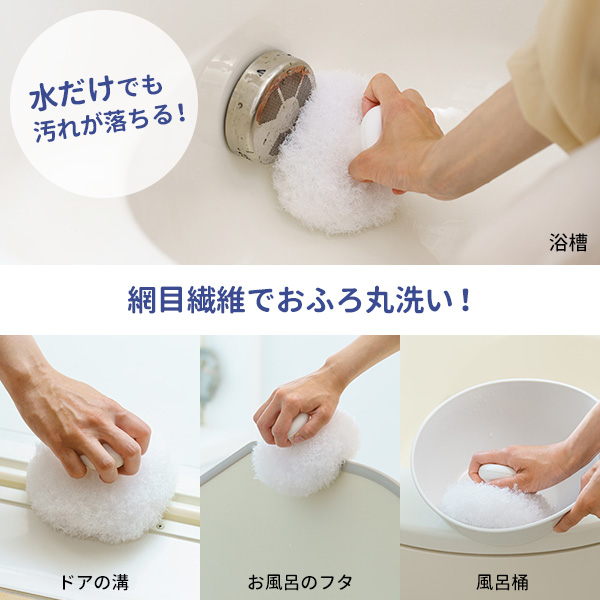 水だけでも
汚れが落ちる！

浴槽

網目繊維でおふろ丸洗い！

ドアの溝

お風呂のフタ

風呂桶