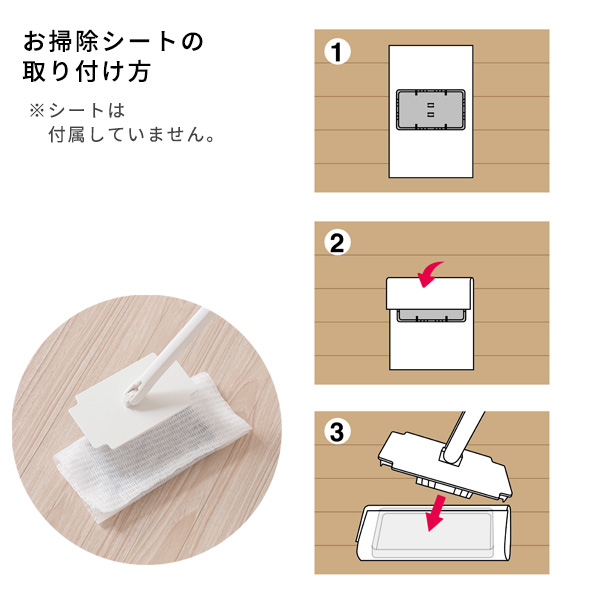 お掃除シートの取り付け方

※シートは付属していません。

1

2

3