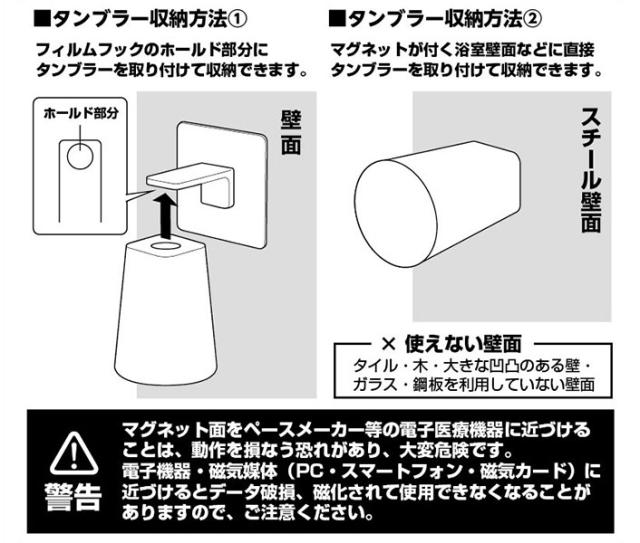 ■タンブラー収納方法①

フィルムフックのホールド部分にタンブラーを取り付けて収納できます。

ホールド部分

壁面

■タンブラー収納方法②

マグネットが付く浴室壁面などに直接タンブラーを取り付けて収納できます。

スチール壁面

× 使えない壁面

タイル・木・大きな凹凸のある壁・ガラス・鋼板を利用していない壁面

警告

マグネット面をペースメーカー等の電子医療機器に近づけることは、動作を損なう恐れがあり、大変危険です。
電子機器・磁気媒体（PC・スマートフォン・磁気カード）に近づけるとデータ破損、磁化されて使用できなくなることがありますので、ご注意ください。