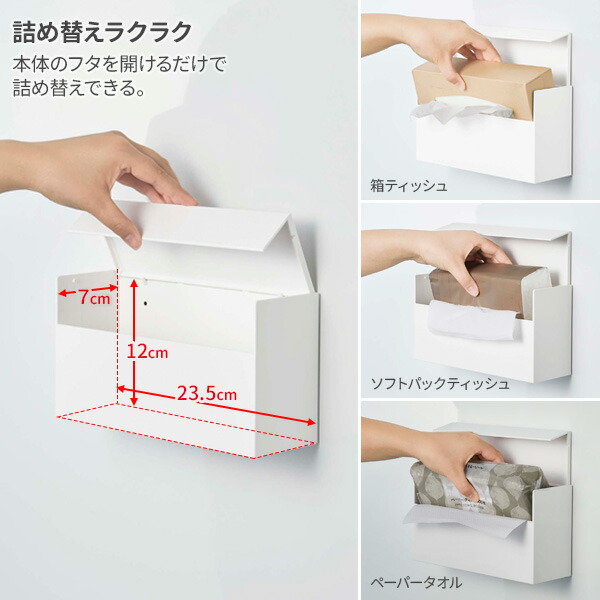 詰め替えラクラク

本体のフタを開けるだけで詰め替えできる。

7cm

12cm

23.5cm

箱ティッシュ

ソフトパックティッシュ

ペーパータオル