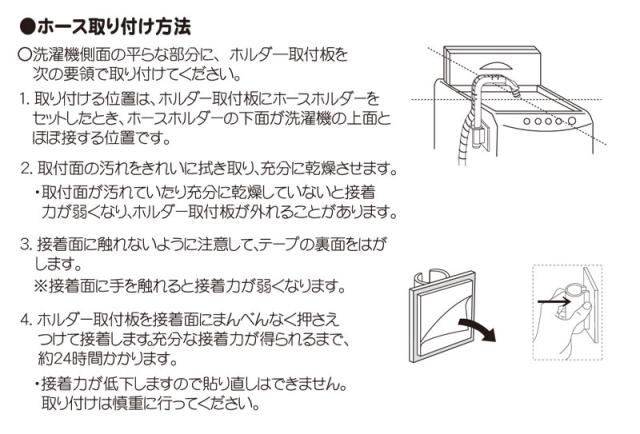 ●ホース取り付け方法

○洗濯機側面の平らな部分に、ホルダー取付板を次の要領で取り付けてください。

1. 取り付ける位置は、ホルダー取付板にホースホルダーをセットしたとき、ホースホルダーの下面が洗濯機の上面とほぼ接する位置です。

2. 取付面の汚れをきれいに拭き取り、充分に乾燥させます。
・取付面が汚れていたり充分に乾燥していないと接着力が弱くなり、ホルダー取付板が外れることがあります。

3. 接着面に触れないように注意して、テープの裏面をはがします。
※接着面に手を触れると接着力が弱くなります。

4. ホルダー取付板を接着面にまんべんなく押さえつけて接着します。充分な接着力が得られるまで、約24時間かかります。
・接着力が低下しますので貼り直しはできません。取り付けは慎重に行ってください。