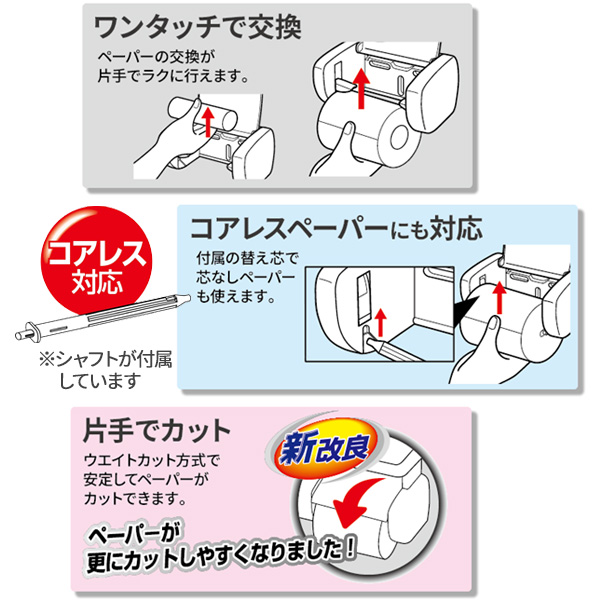 ワンタッチで交換

ペーパーの交換が片手でラクに行えます。

コアレス対応

※シャフトが付属しています

コアレスペーパーにも対応

付属の替え芯で芯なしペーパーも使えます。

片手でカット

ウエイトカット方式で安定してペーパーがカットできます。

新改良

ペーパーが更にカットしやすくなりました！