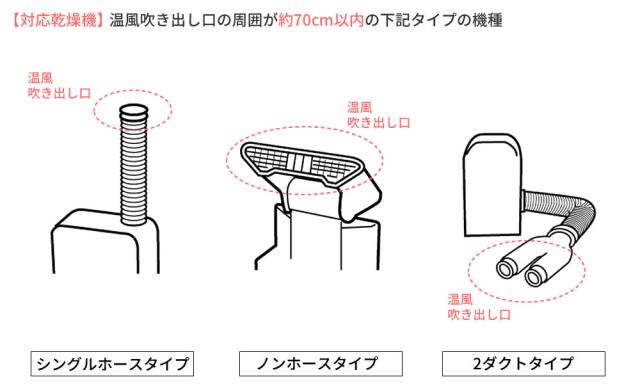 【対応乾燥機】温風吹き出し口の周囲が約70cm以内の下記タイプの機種

温風
吹き出し口

温風
吹き出し口

温風
吹き出し口

シングルホースタイプ

ノンホースタイプ

2ダクトタイプ