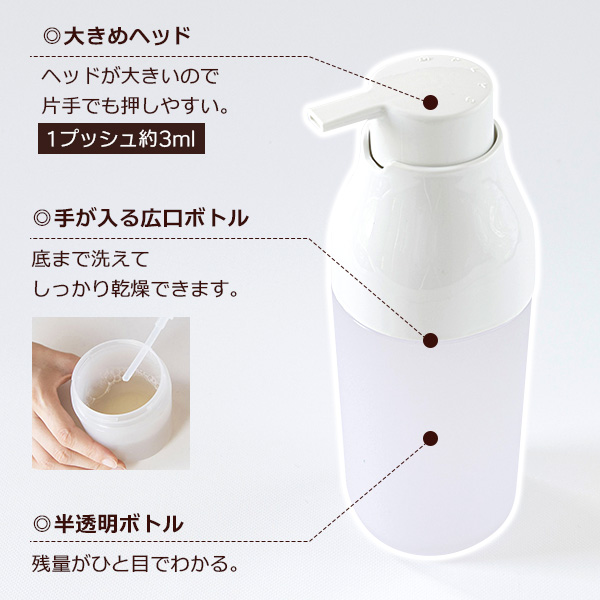 ◎大きめヘッド

ヘッドが大きいので
片手でも押しやすい。

1プッシュ約3ml

◎手が入る広口ボトル

底まで洗えて
しっかり乾燥できます。

◎半透明ボトル

残量がひと目でわかる。