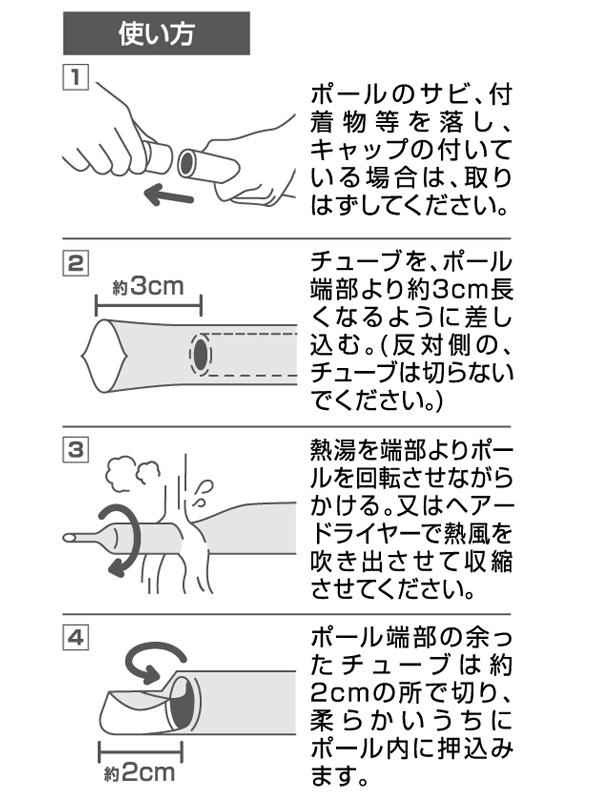 使い方

1

ポールのサビ、付着物等を落し、キャップの付いている場合は、取りはずしてください。

2

約3cm

チューブを、ポール端部より約3cm長くなるように差し込む。(反対側の、チューブは切らないでください。)

3

熱湯を端部よりポールを回転させながらかける。又はヘアードライヤーで熱風を吹き出させて収縮させてください。

4

約2cm

ポール端部の余ったチューブは約2cmの所で切り、柔らかいうちにポール内に押込みます。