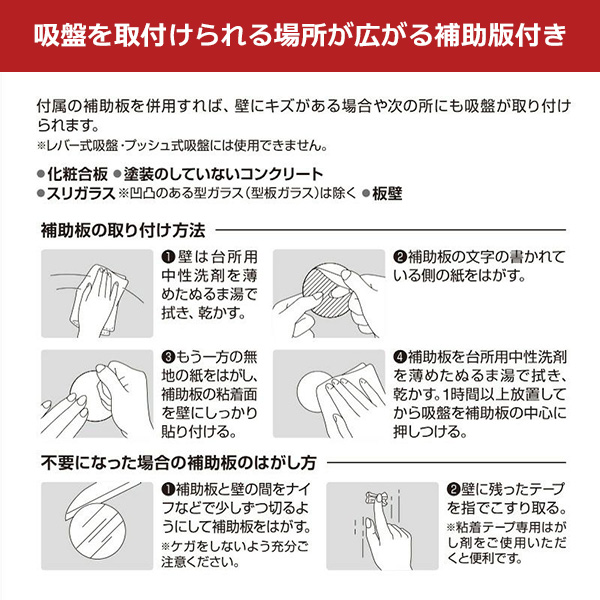 吸盤を取付けられる場所が広がる補助版付き

付属の補助板を併用すれば、壁にキズがある場合や次の所にも吸盤が取り付けられます。
※レバー式吸盤・プッシュ式吸盤には使用できません。

●化粧合板 ●塗装のしていないコンクリート
●スリガラス ※凹凸のある型ガラス（型板ガラス）は除く ●板壁

補助板の取り付け方法

❶壁は台所用中性洗剤を薄めたぬるま湯で拭き、乾かす。

❷補助板の文字の書かれている側の紙をはがす。

❸もう一方の無地の紙をはがし、補助板の粘着面を壁にしっかり貼り付ける。

❹補助板を台所用中性洗剤を薄めたぬるま湯で拭き、乾かす。1時間以上放置してから吸盤を補助板の中心に押しつける。

不要になった場合の補助板のはがし方

❶補助板と壁の間をナイフなどで少しずつ切るようにして補助板をはがす。
※ケガをしないよう充分ご注意ください。

❷壁に残ったテープを指でこすり取る。
※粘着テープ専用はがし剤をご使用いただくと便利です。