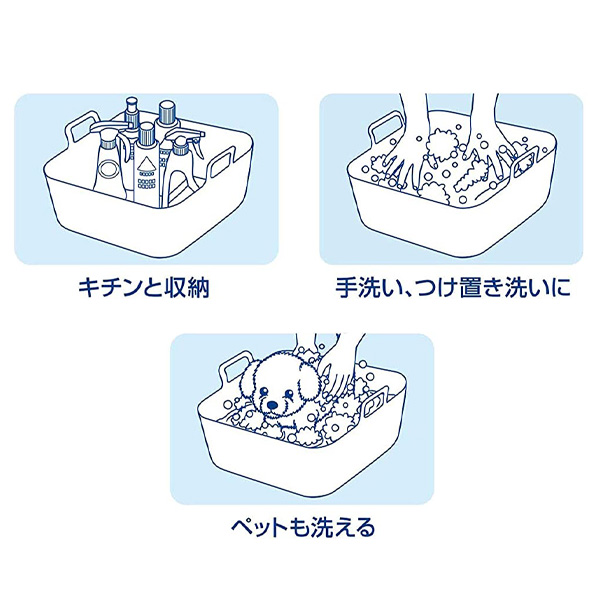 キチンと収納

手洗い、つけ置き洗いに

ペットも洗える