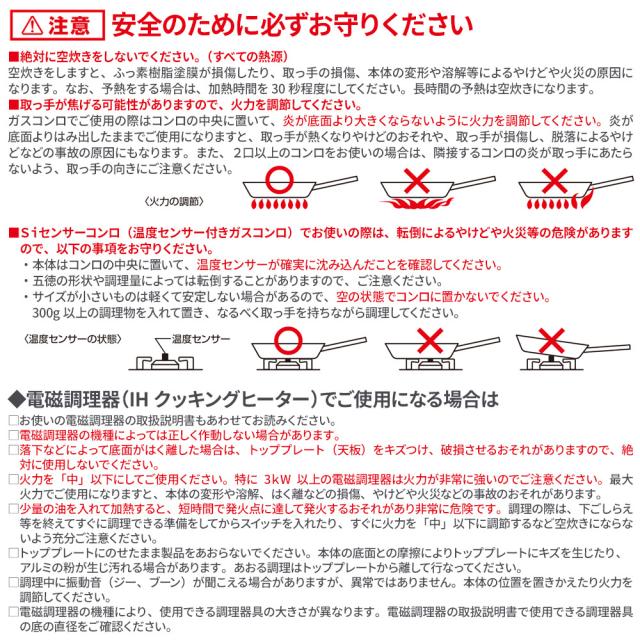 ⚠注意　安全のために必ずお守りください

■絶対に空炊きをしないでください。（すべての熱源）
空炊きをしますと、ふっ素樹脂塗膜が損傷したり、取っ手の損傷、本体の変形や溶解等によるやけどや火災の原因になります。なお、予熱をする場合は、加熱時間を 30 秒程度にしてください。長時間の予熱は空炊きになります。

■取っ手が焦げる可能性がありますので、火力を調節してください。
ガスコンロでご使用の際はコンロの中央に置いて、炎が底面より大きくならないように火力を調節してください。炎が底面よりはみ出したままでご使用になりますと、取っ手が熱くなりやけどのおそれや、取っ手が損傷し、脱落によるやけどなどの事故の原因にもなります。また、2口以上のコンロをお使いの場合は、隣接するコンロの炎が取っ手にあたらないよう、取っ手の向きにご注意ください。

〈火力の調節〉

■Siセンサーコンロ（温度センサー付きガスコンロ）でお使いの際は、転倒によるやけどや火災等の危険がありますので、以下の事項をお守りください。
・本体はコンロの中央に置いて、温度センサーが確実に沈み込んだことを確認してください。
・五徳の形状や調理量によっては転倒することがありますので、ご注意ください。
・サイズが小さいものは軽くて安定しない場合があるので、空の状態でコンロに置かないでください。
300g 以上の調理物を入れて置き、なるべく取っ手を持ちながら調理してください。

〈温度センサーの状態〉
温度センサー

◆電磁調理器（IH クッキングヒーター）でご使用になる場合は
□お使いの電磁調理器の取扱説明書もあわせてお読みください。
□電磁調理器の機種によっては正しく作動しない場合があります。
□落下などによって底面がはく離した場合は、トッププレート（天板）をキズつけ、破損させるおそれがありますので、絶対に使用しないでください。
□火力を「中」以下にしてご使用ください。特に 3kW 以上の電磁調理器は火力が非常に強いのでご注意ください。最大火力でご使用になりますと、本体の変形や溶解、はく離などの損傷、やけどや火災などの事故のおそれがあります。
□少量の油を入れて加熱すると、短時間で発火点に達して発火するおそれがあり非常に危険です。調理の際は、下ごしらえ等を終えてすぐに調理できる準備をしてからスイッチを入れたり、すぐに火力を「中」以下に調節するなど空炊きにならないよう充分ご注意ください。
□トッププレートにのせたまま製品をあおらないでください。本体の底面との摩擦によりトッププレートにキズを生じたり、アルミの粉が生じ汚れる場合があります。あおる調理はトッププレートから離して行なってください。
□調理中に振動音（ジー、ブーン）が聞こえる場合がありますが、異常ではありません。本体の位置を置きかえたり火力を調節してください。
□電磁調理器の機種により、使用できる調理器具の大きさが異なります。電磁調理器の取扱説明書で使用できる調理器具の底の直径をご確認ください。