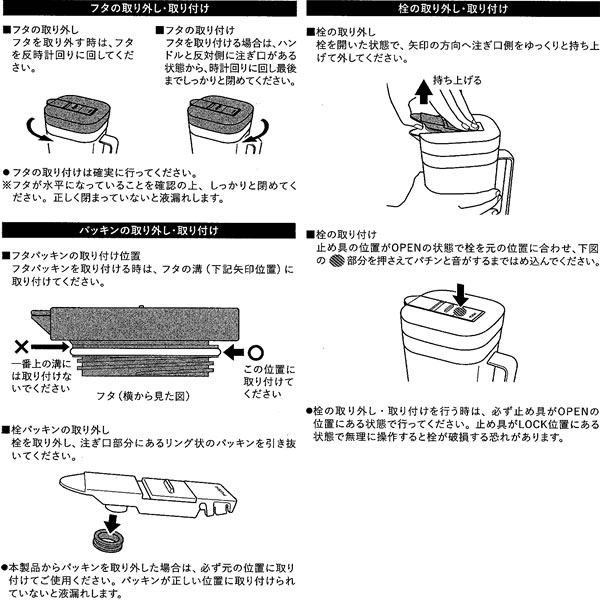 フタの取り外し・取り付け

■フタの取り外し
フタを取り外す時は、フタを反時計回りに回してください。

■フタの取り付け
フタを取り付ける場合は、ハンドルと反対側に注ぎ口がある状態から、時計回りに回し最後までしっかりと閉めてください。

●フタの取り付けは確実に行ってください。
※フタが水平になっていることを確認の上、しっかりと閉めてください。正しく閉まっていないと液漏れします。

パッキンの取り外し・取り付け

■フタパッキンの取り付け位置
フタパッキンを取り付ける時は、フタの溝（下記矢印位置）に取り付けてください。

×
一番上の溝には取り付けないでください

○
この位置に取り付けてください

フタ（横から見た図）

■栓パッキンの取り外し
栓を取り外し、注ぎ口部分にあるリング状のパッキンを引き抜いてください。

●本製品からパッキンを取り外した場合は、必ず元の位置に取り付けてご使用ください。パッキンが正しい位置に取り付けられていないと液漏れします。

栓の取り外し・取り付け

■栓の取り外し
栓を開いた状態で、矢印の方向へ注ぎ口側をゆっくりと持ち上げて外してください。

持ち上げる

■栓の取り付け
止め具の位置がOPENの状態で栓を元の位置に合わせ、下図の部分を押さえてパチンと音がするまではめ込んでください。

●栓の取り外し・取り付けを行う時は、必ず止め具がOPENの位置にある状態で行ってください。止め具がLOCK位置にある状態で無理に操作すると栓が破損する恐れがあります。