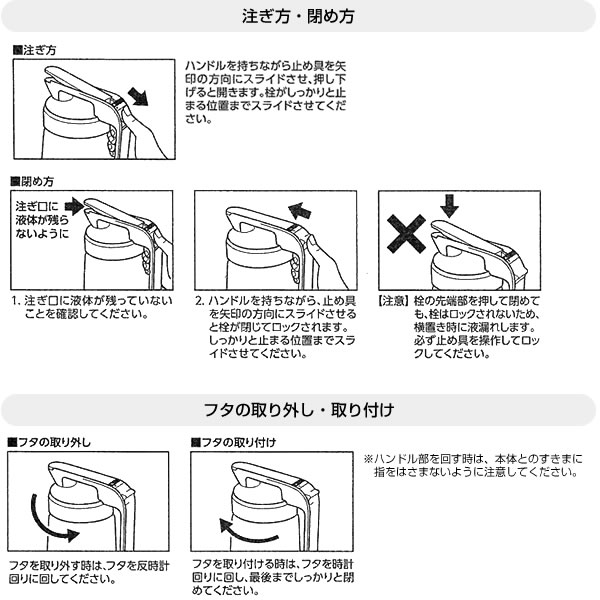 注ぎ方・閉め方

■注ぎ方

ハンドルを持ちながら止め具を矢印の方向にスライドさせ、押し下げると開きます。栓がしっかりと止まる位置までスライドさせてください。

■閉め方

注ぎ口に液体が残らないように

1. 注ぎ口に液体が残っていないことを確認してください。

2. ハンドルを持ちながら、止め具を矢印の方向にスライドさせると栓が閉じてロックされます。しっかりと止まる位置までスライドさせてください。

【注意】栓の先端部を押して閉めても、栓はロックされないため、横置き時に液漏れします。必ず止め具を操作してロックしてください。

フタの取り外し・取り付け

■フタの取り外し

フタを取り外す時は、フタを反時計回りに回してください。

■フタの取り付け

フタを取り付ける時は、フタを時計回りに回し、最後までしっかりと閉めてください。

※ハンドル部を回す時は、本体とのすきまに指をはさまないように注意してください。